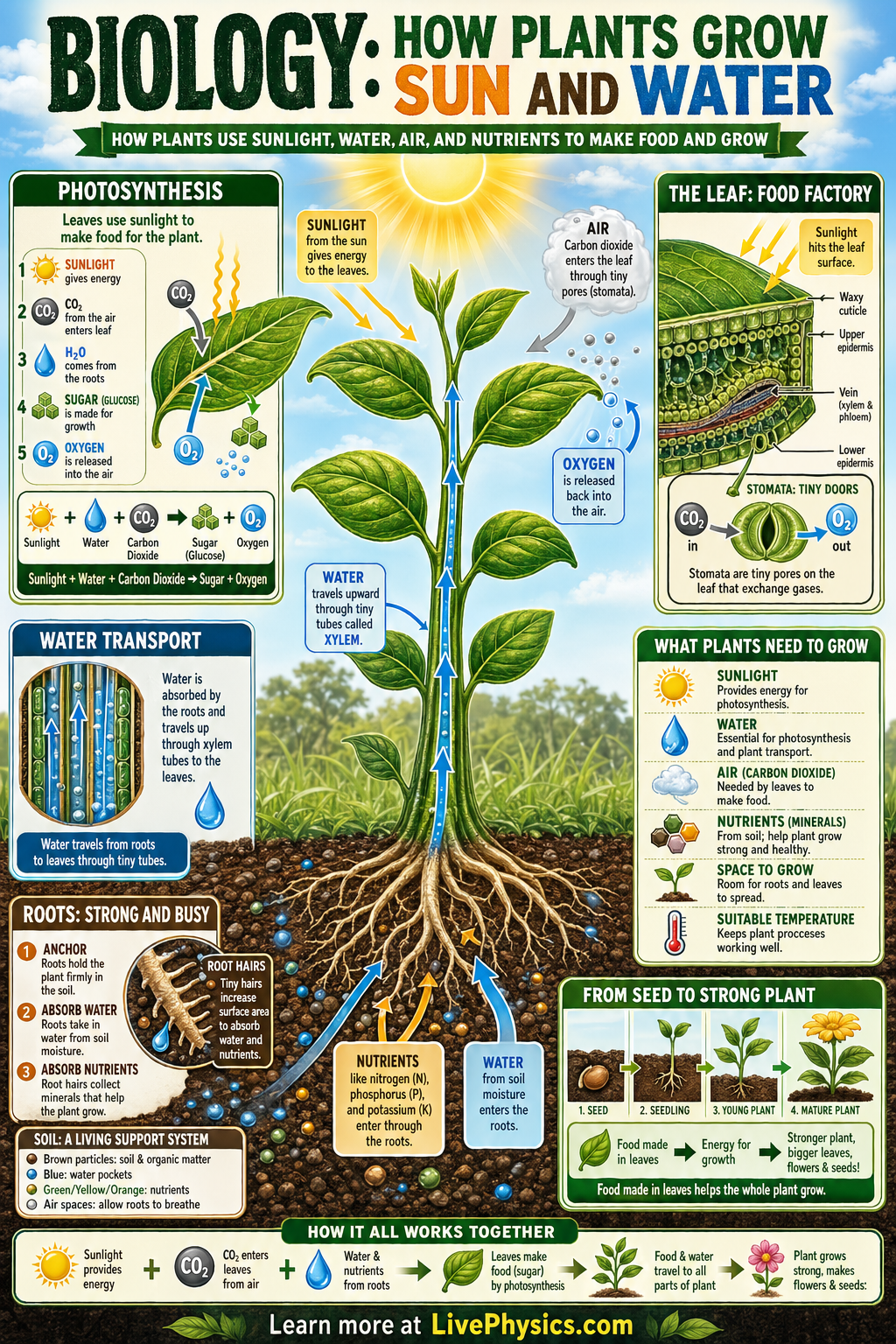 BIOLOGY: HOW PLANTS GROW SUN AND WATER

HOW PLANTS USE SUNLIGHT, WATER, AIR, AND NUTRIENTS TO MAKE FOOD AND GROW

PHOTOSYNTHESIS

Leaves use sunlight to make food for the plant.

1 SUNLIGHT gives energy
2 $CO_2$ $CO_2$ from the air enters leaf
3 $H_2O$ comes from the roots
4 SUGAR (GLUCOSE) is made for growth
5 $O_2$ OXYGEN is released into the air

$CO_2$
$O_2$

Sunlight + Water + $CO_2$ Carbon Dioxide → Sugar (Glucose) + $O_2$ Oxygen

Sunlight + Water + Carbon Dioxide → Sugar + Oxygen

SUNLIGHT from the sun gives energy to the leaves.

AIR Carbon dioxide enters the leaf through tiny pores (stomata).

OXYGEN is released back into the air.

WATER travels upward through tiny tubes called XYLEM.

THE LEAF: FOOD FACTORY

Sunlight hits the leaf surface.

Waxy cuticle
Upper epidermis
Vein (xylem & phloem)
Lower epidermis

STOMATA: TINY DOORS

$CO_2$ in
$O_2$ out

Stomata are tiny pores on the leaf that exchange gases.

WATER TRANSPORT

Water is absorbed by the roots and travels up through xylem tubes to the leaves.

Water travels from roots to leaves through tiny tubes.

WHAT PLANTS NEED TO GROW

SUNLIGHT Provides energy for photosynthesis.
WATER Essential for photosynthesis and plant transport.
AIR (CARBON DIOXIDE) Needed by leaves to make food.
NUTRIENTS (MINERALS) From soil; help plant grow strong and healthy.
SPACE TO GROW Room for roots and leaves to spread.
SUITABLE TEMPERATURE Keeps plant procceses working well.

ROOTS: STRONG AND BUSY

1 ANCHOR Roots hold the plant firmly in the soil.
2 ABSORB WATER Roots take in water from soil moisture.
3 ABSORB NUTRIENTS Root hairs collect minerals that help the plant grow.

ROOT HAIRS Tiny hairs increase surface area to absorb water and nutrients.

NUTRIENTS like nitrogen (N), phosphorus (P), and potassium (K) enter through the roots.

WATER from soil moisture enters the roots.

SOIL: A LIVING SUPPORT SYSTEM
Brown particles: soil & organic matter
Blue: water pockets
Green/Yellow/Orange: nutrients
Air spaces: allow roots to breathe

FROM SEED TO STRONG PLANT

1. SEED 2. SEEDLING 3. YOUNG PLANT 4. MATURE PLANT

Food made in leaves → Energy for growth → Stronger plant, bigger leaves, flowers & seeds!

Food made in leaves helps the whole plant grow.

HOW IT ALL WORKS TOGETHER

Sunlight provides energy + $CO_2$ $CO_2$ enters leaves from air + Water & nutrients from roots → Leaves make food (sugar) by photosynthesis → Food & water travel to all parts of plant → Plant grows strong, makes flowers & seeds:

Learn more at LivePhysics.com