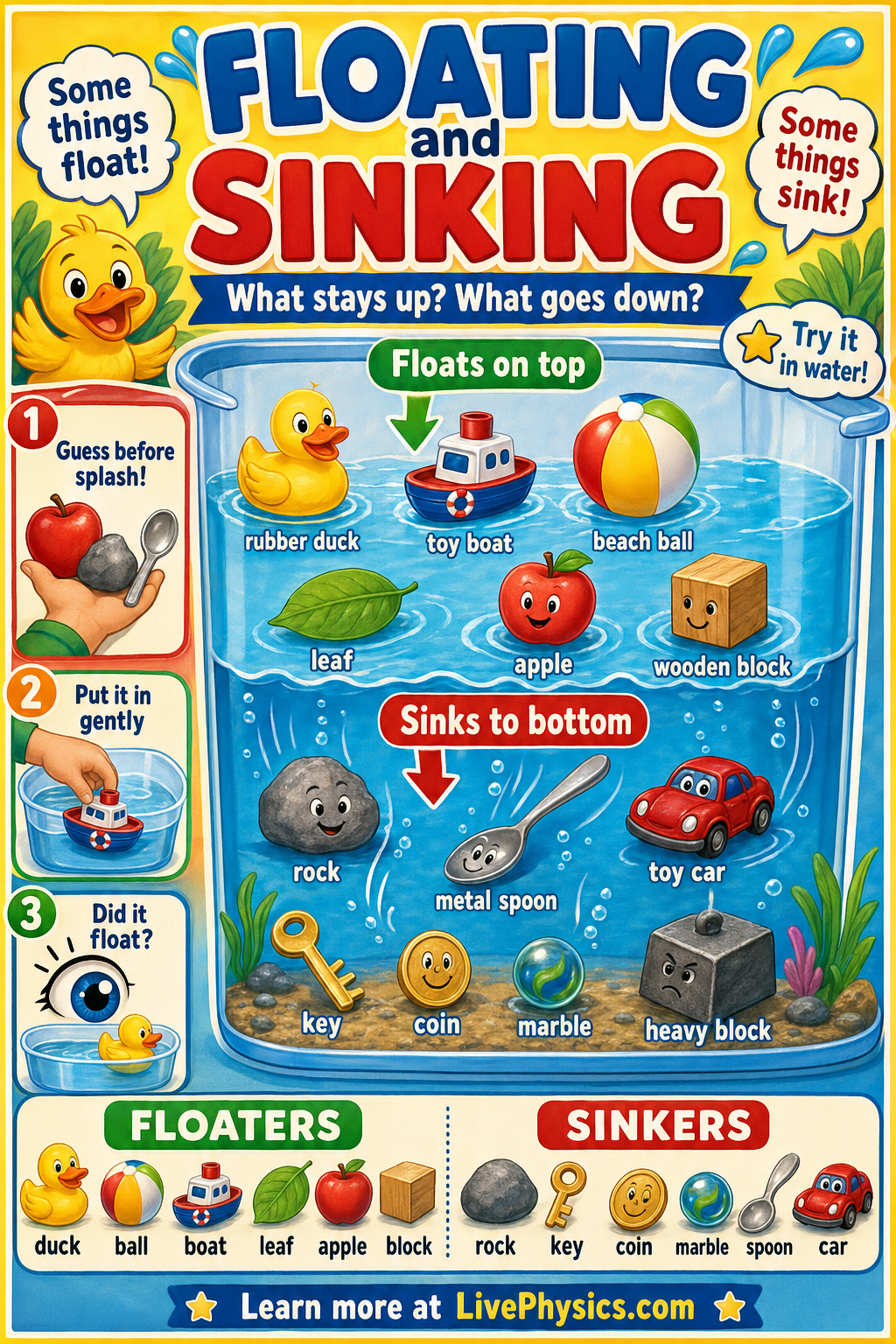 Some things float!

FLOATING and SINKING

Some things sink!

What stays up? What goes down?

Try it in water!

1 Guess before splash!

2 Put it in gently

3 Did it float?

Floats on top

rubber duck
toy boat
beach ball
leaf
apple
wooden block

Sinks to bottom

rock
metal spoon
toy car
key
coin
marble
heavy block

FLOATERS

duck ball boat leaf apple block

SINKERS

rock key coin marble spoon car

Learn more at LivePhysics.com