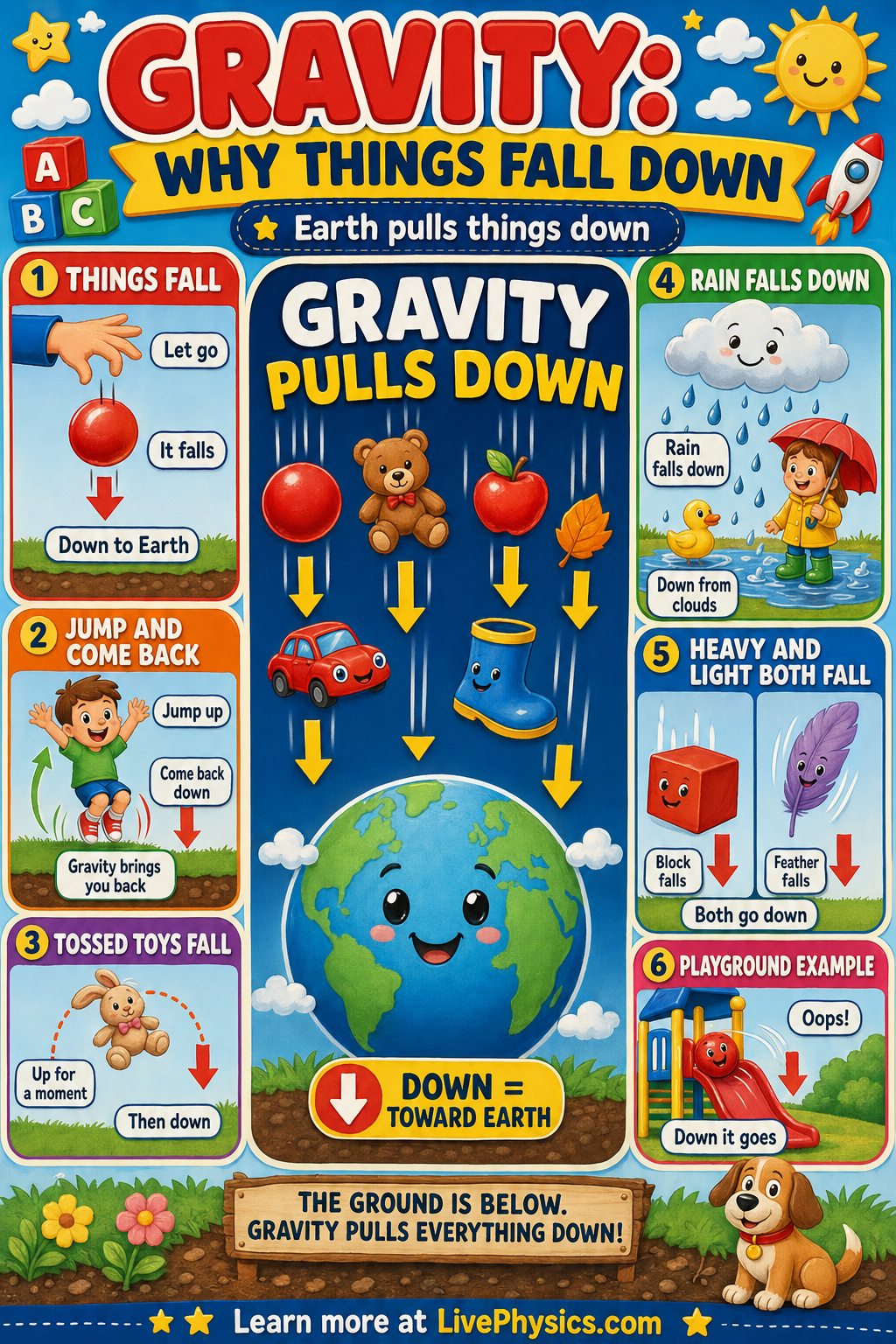 A B C

GRAVITY:
WHY THINGS FALL DOWN

Earth pulls things down

1 THINGS FALL
Let go
It falls
Down to Earth

2 JUMP AND COME BACK
Jump up
Come back down
Gravity brings you back

3 TOSSED TOYS FALL
Up for a moment
Then down

GRAVITY PULLS DOWN

DOWN = TOWARD EARTH

4 RAIN FALLS DOWN
Rain falls down
Down from clouds

5 HEAVY AND LIGHT BOTH FALL
Block falls
Feather falls
Both go down

6 PLAYGROUND EXAMPLE
Oops!
Down it goes

THE GROUND IS BELOW.
GRAVITY PULLS EVERYTHING DOWN!

Learn more at LivePhysics.com