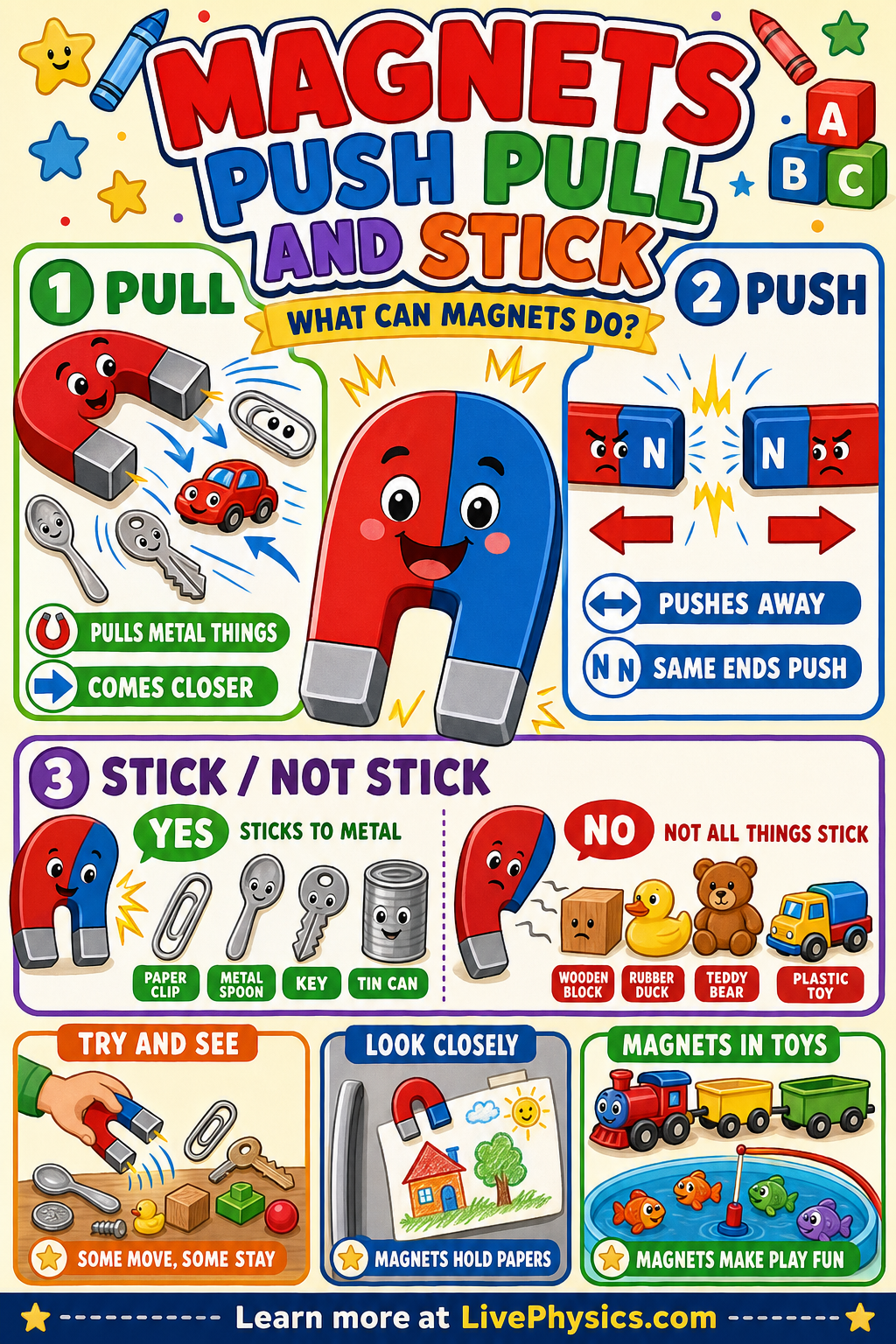 MAGNETS PUSH PULL AND STICK

A
B C

WHAT CAN MAGNETS DO?

1 PULL

PULLS METAL THINGS
COMES CLOSER

2 PUSH

N N

PUSHES AWAY
N N SAME ENDS PUSH

3 STICK / NOT STICK

YES STICKS TO METAL

PAPER CLIP
METAL SPOON
KEY
TIN CAN

NO NOT ALL THINGS STICK

WOODEN BLOCK
RUBBER DUCK
TEDDY BEAR
PLASTIC TOY

TRY AND SEE
SOME MOVE, SOME STAY

LOOK CLOSELY
MAGNETS HOLD PAPERS

MAGNETS IN TOYS
MAGNETS MAKE PLAY FUN

Learn more at LivePhysics.com