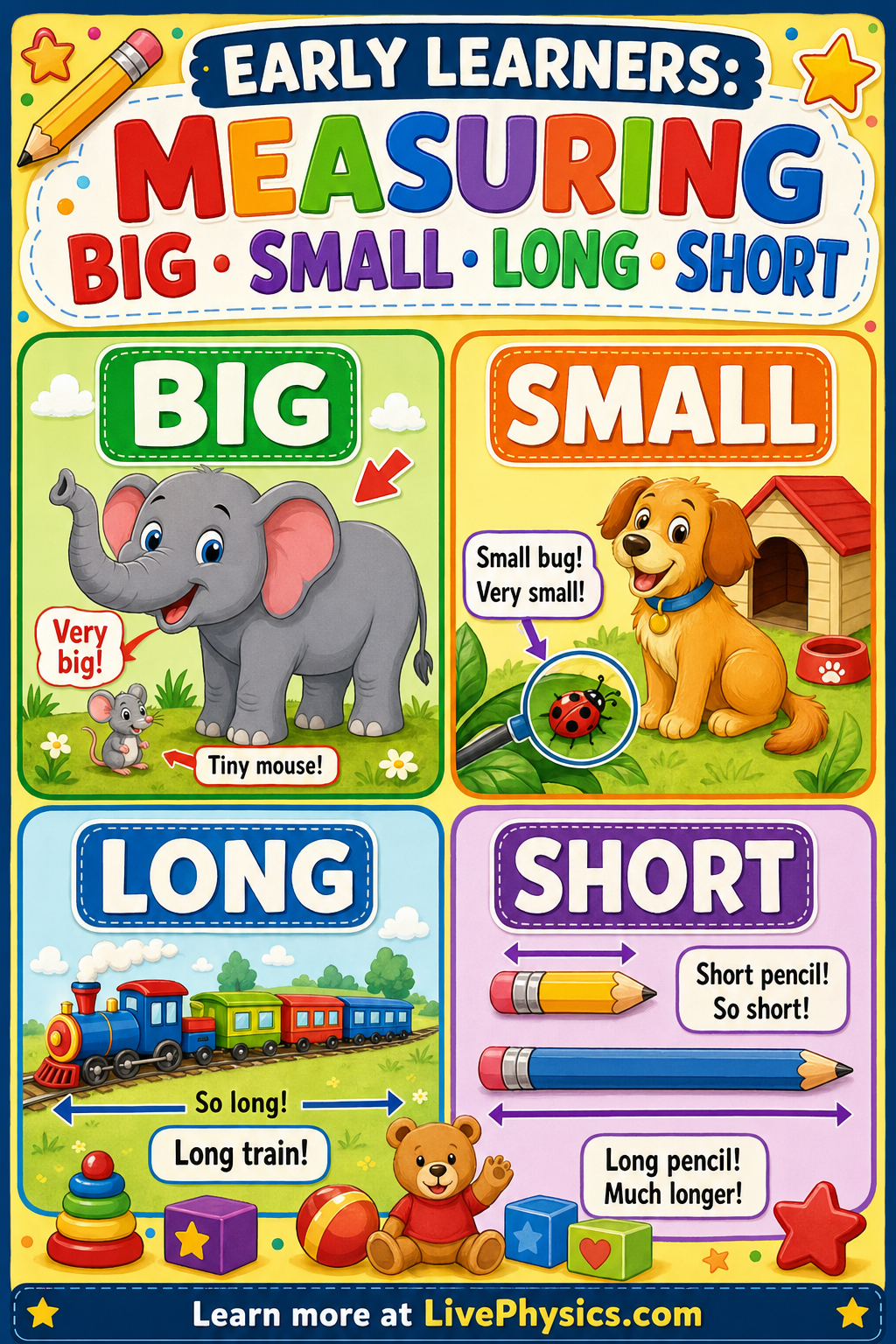 EARLY LEARNERS:
MEASURING
BIG • SMALL • LONG • SHORT

BIG
Very big!
Tiny mouse!

SMALL
Small bug! Very small!

LONG
So long!
Long train!

SHORT
Short pencil! So short!
Long pencil! Much longer!

Learn more at LivePhysics.com