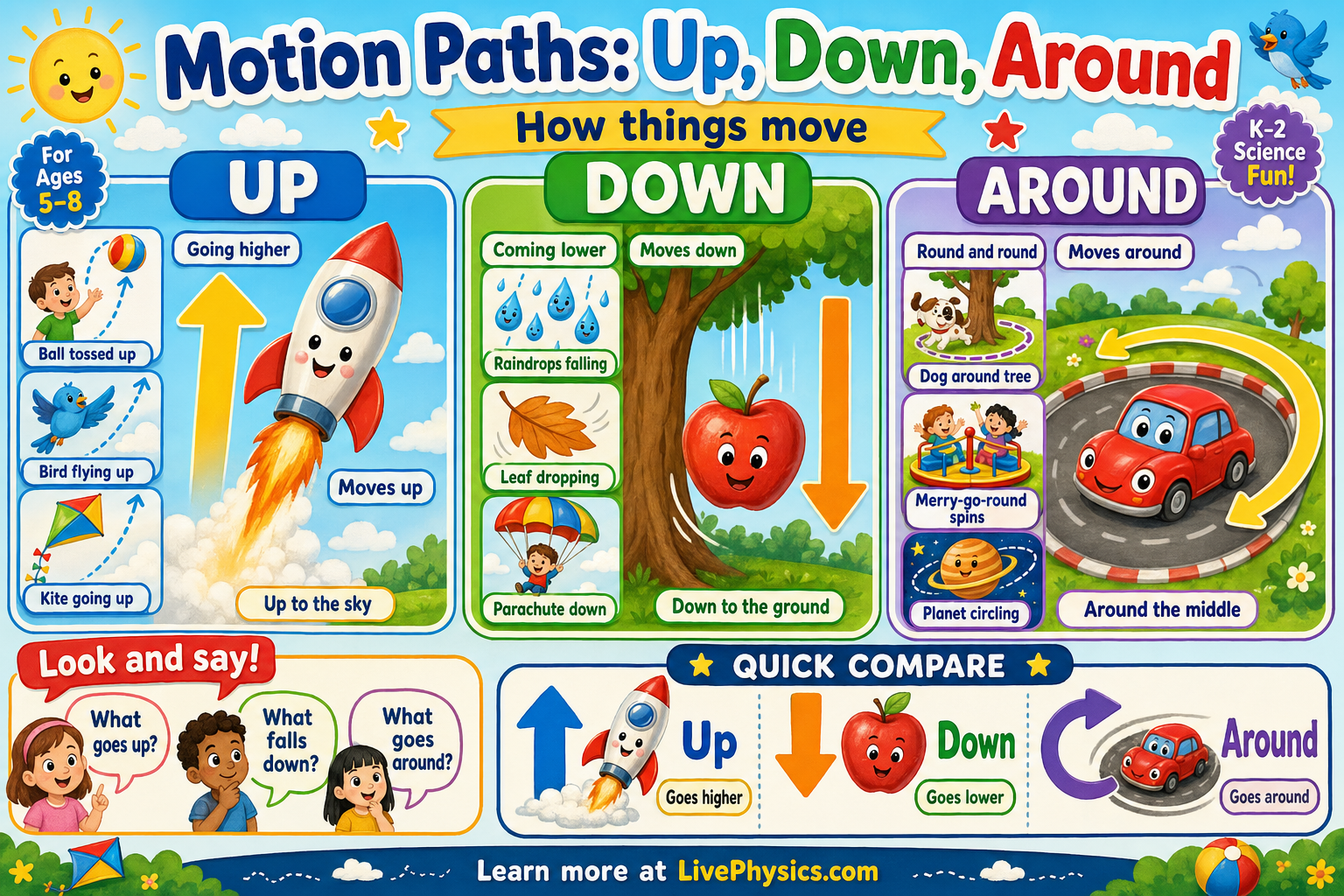 Motion Paths: Up, Down, Around

How things move

For Ages 5-8

K-2 Science Fun!

UP

Going higher

Ball tossed up

Bird flying up

Kite going up

Moves up

Up to the sky

DOWN

Coming lower

Moves down

Raindrops falling

Leaf dropping

Parachute down

Down to the ground

AROUND

Round and round

Moves around

Dog around tree

Merry-go-round spins

Planet circling

Around the middle

Look and say!

What goes up?

What falls down?

What goes around?

QUICK COMPARE

Up

Goes higher

Down

Goes lower

Around

Goes around

Learn more at LivePhysics.com