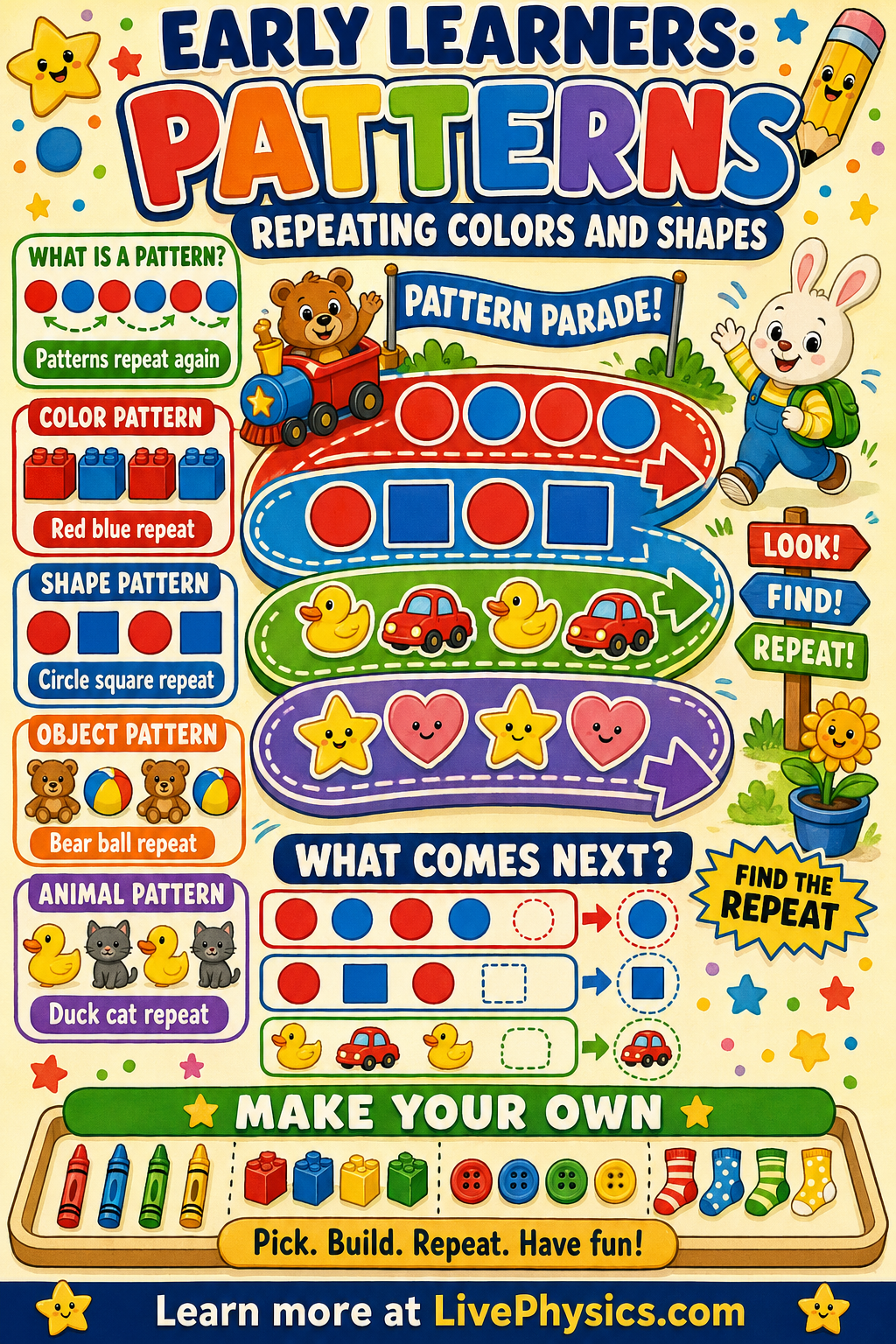 EARLY LEARNERS:
PATTERNS
REPEATING COLORS AND SHAPES

WHAT IS A PATTERN?
Patterns repeat again

COLOR PATTERN
Red blue repeat

SHAPE PATTERN
Circle square repeat

OBJECT PATTERN
Bear ball repeat

ANIMAL PATTERN
Duck cat repeat

PATTERN PARADE!

LOOK!
FIND!
REPEAT!

WHAT COMES NEXT?

FIND THE REPEAT

MAKE YOUR OWN

Pick. Build. Repeat. Have fun!

Learn more at LivePhysics.com