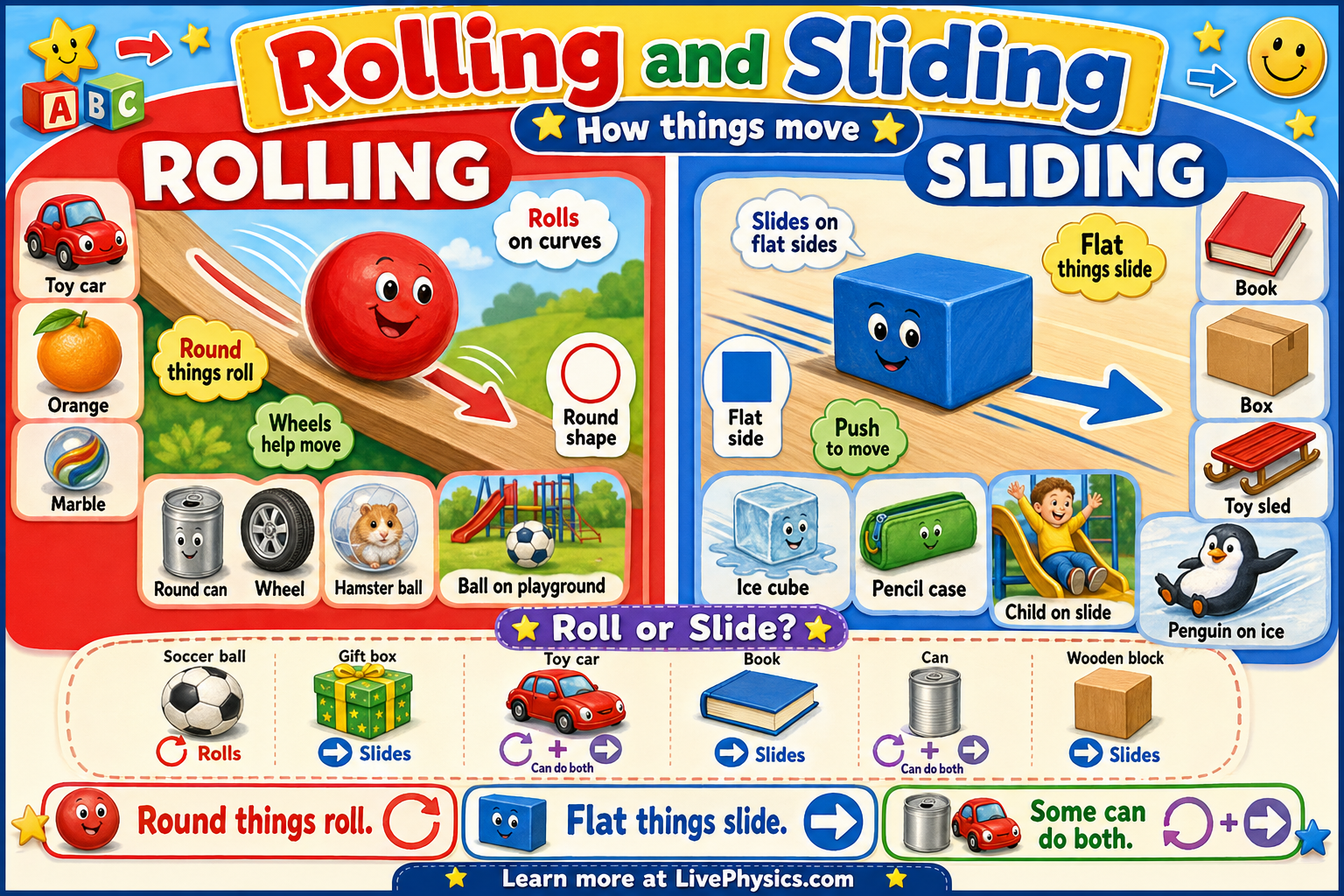 A B C

Rolling and Sliding

How things move

ROLLING

Toy car

Orange

Marble

Rolls on curves

Round things roll

Wheels help move

Round shape

Round can

Wheel

Hamster ball

Ball on playground

SLIDING

Slides on flat sides

Flat things slide

Flat side

Push to move

Book

Box

Toy sled

Ice cube

Pencil case

Child on slide

Penguin on ice

Roll or Slide?

Soccer ball
Rolls

Gift box
Slides

Toy car
Can do both

Book
Slides

Can
Can do both

Wooden block
Slides

Round things roll.

Flat things slide.

Some can do both.

Learn more at LivePhysics.com