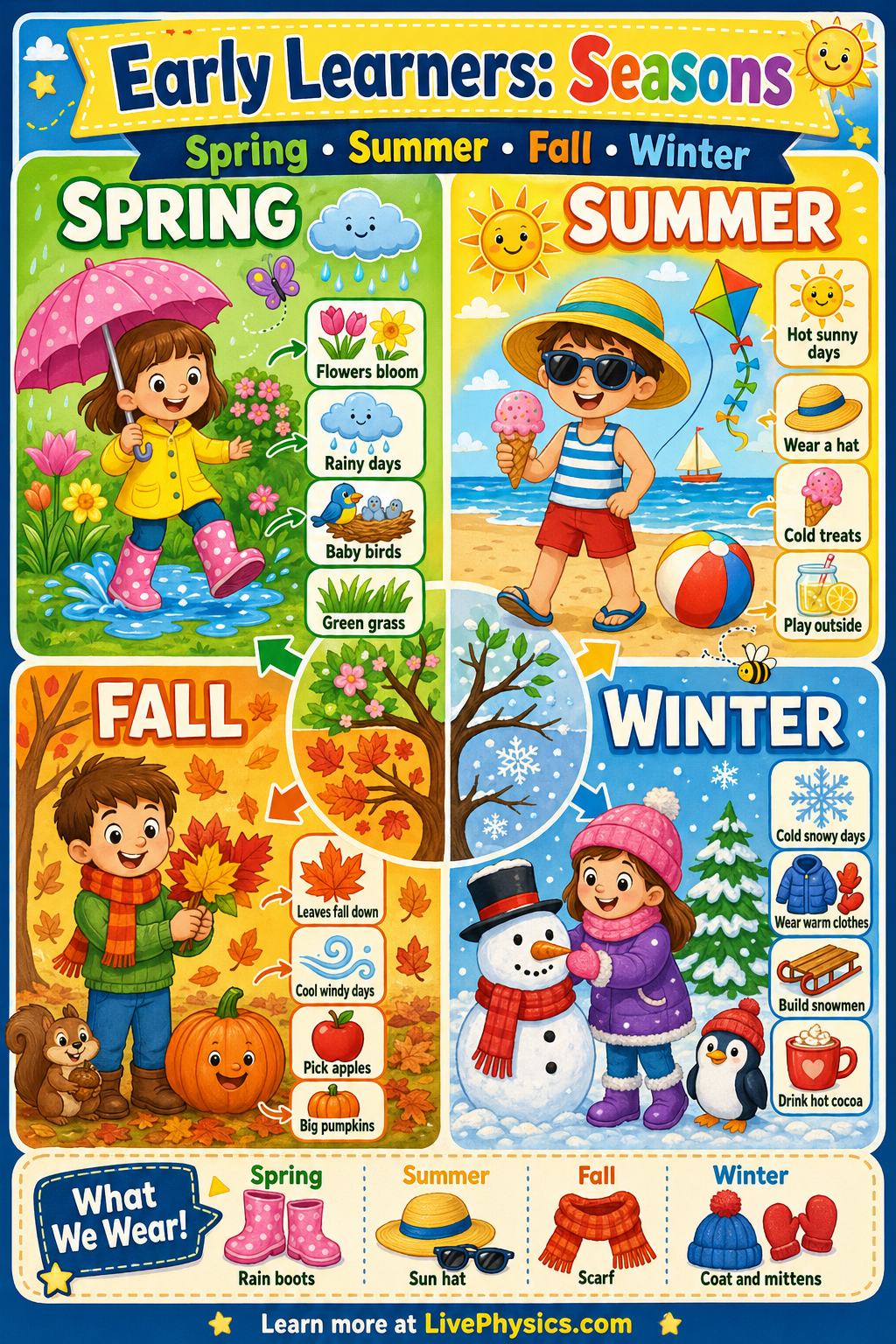 Early Learners: Seasons

Spring • Summer • Fall • Winter

SPRING

Flowers bloom

Rainy days

Baby birds

Green grass

SUMMER

Hot sunny days

Wear a hat

Cold treats

Play outside

FALL

Leaves fall down

Cool windy days

Pick apples

Big pumpkins

WINTER

Cold snowy days

Wear warm clothes

Build snowmen

Drink hot cocoa

What We Wear!

Spring
Rain boots

Summer
Sun hat

Fall
Scarf

Winter
Coat and mittens

Learn more at LivePhysics.com