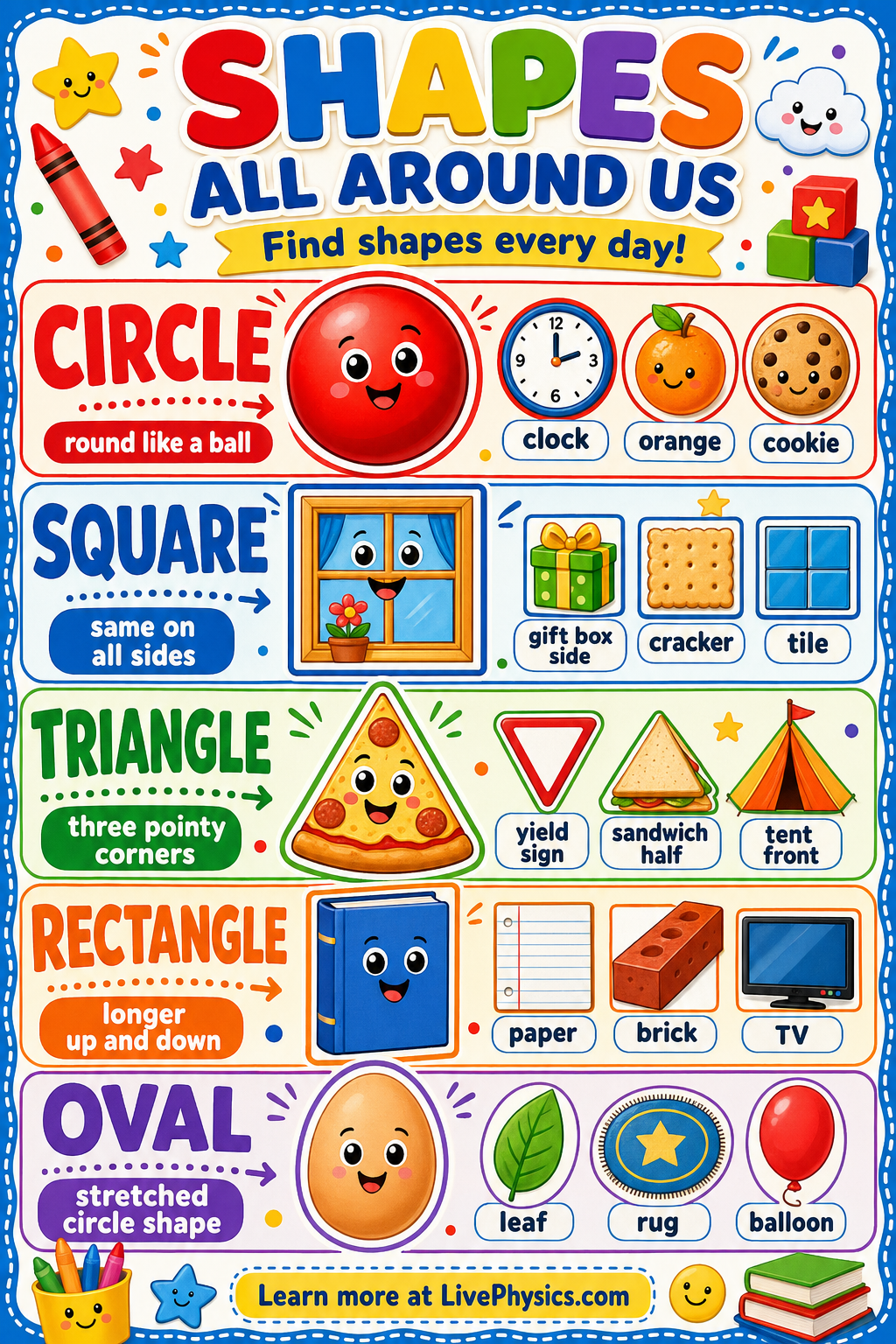 SHAPES
ALL AROUND US
Find shapes every day!

CIRCLE
round like a ball
12 3 6 9
clock
orange
cookie

SQUARE
same on all sides
gift box side
cracker
tile

TRIANGLE
three pointy corners
yield sign
sandwich half
tent front

RECTANGLE
longer up and down
paper
brick
TV

OVAL
stretched circle shape
leaf
rug
balloon

Learn more at LivePhysics.com