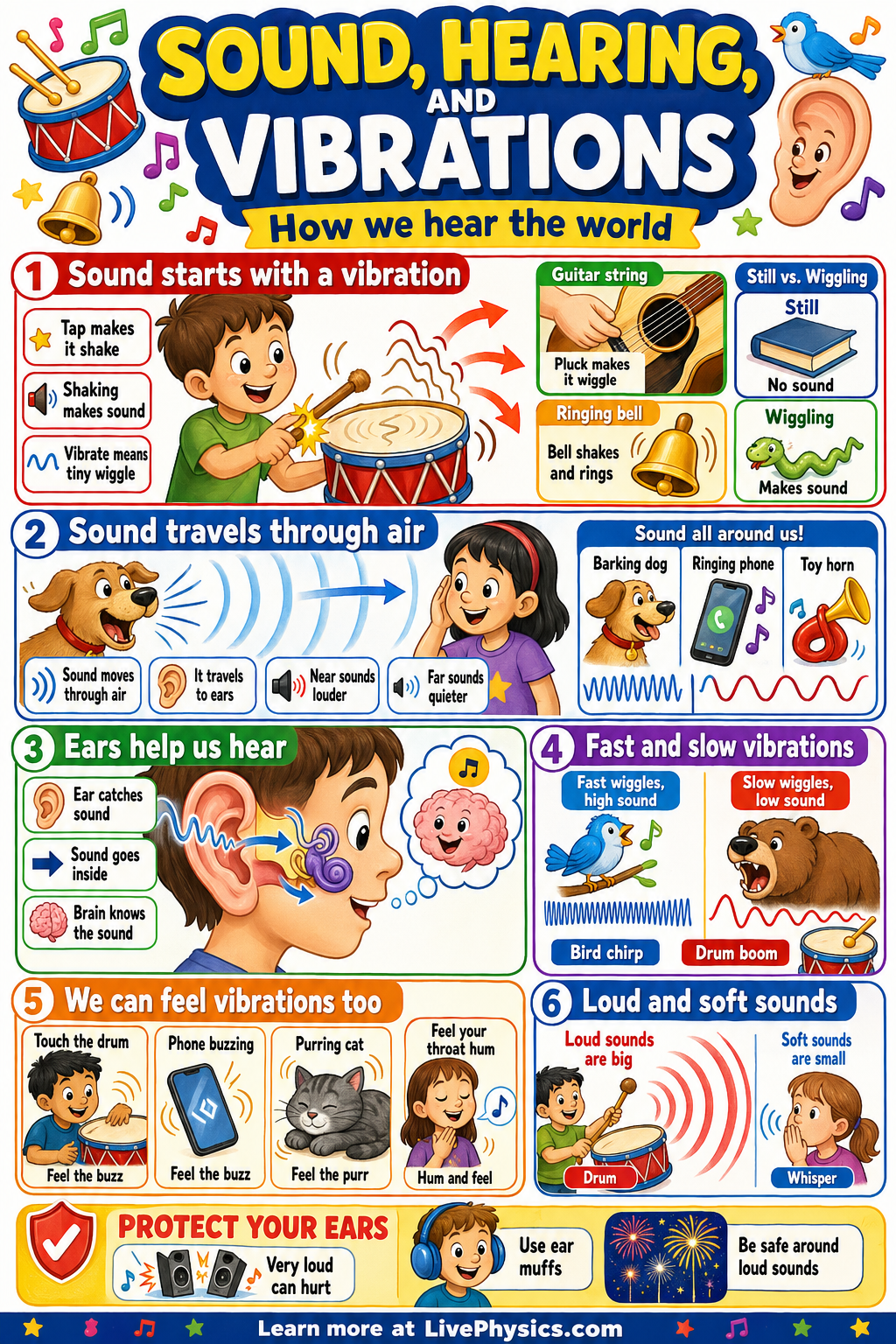 SOUND, HEARING, AND VIBRATIONS

How we hear the world

1 Sound starts with a vibration

Tap makes it shake

Shaking makes sound

Vibrate means tiny wiggle

Guitar string

Pluck makes it wiggle

Ringing bell

Bell shakes and rings

Still vs. Wiggling

Still

No sound

Wiggling

Makes sound

2 Sound travels through air

Sound moves through air

It travels to ears

Near sounds louder

Far sounds quieter

Sound all around us!

Barking dog

Ringing phone

Toy horn

3 Ears help us hear

Ear catches sound

Sound goes inside

Brain knows the sound

4 Fast and slow vibrations

Fast wiggles, high sound

Slow wiggles, low sound

Bird chirp

Drum boom

5 We can feel vibrations too

Touch the drum

Feel the buzz

Phone buzzing

Feel the buzz

Purring cat

Feel the purr

Feel your throat hum

Hum and feel

6 Loud and soft sounds

Loud sounds are big

Drum

Soft sounds are small

Whisper

PROTECT YOUR EARS

Very loud can hurt

Use ear muffs

Be safe around loud sounds

Learn more at LivePhysics.com