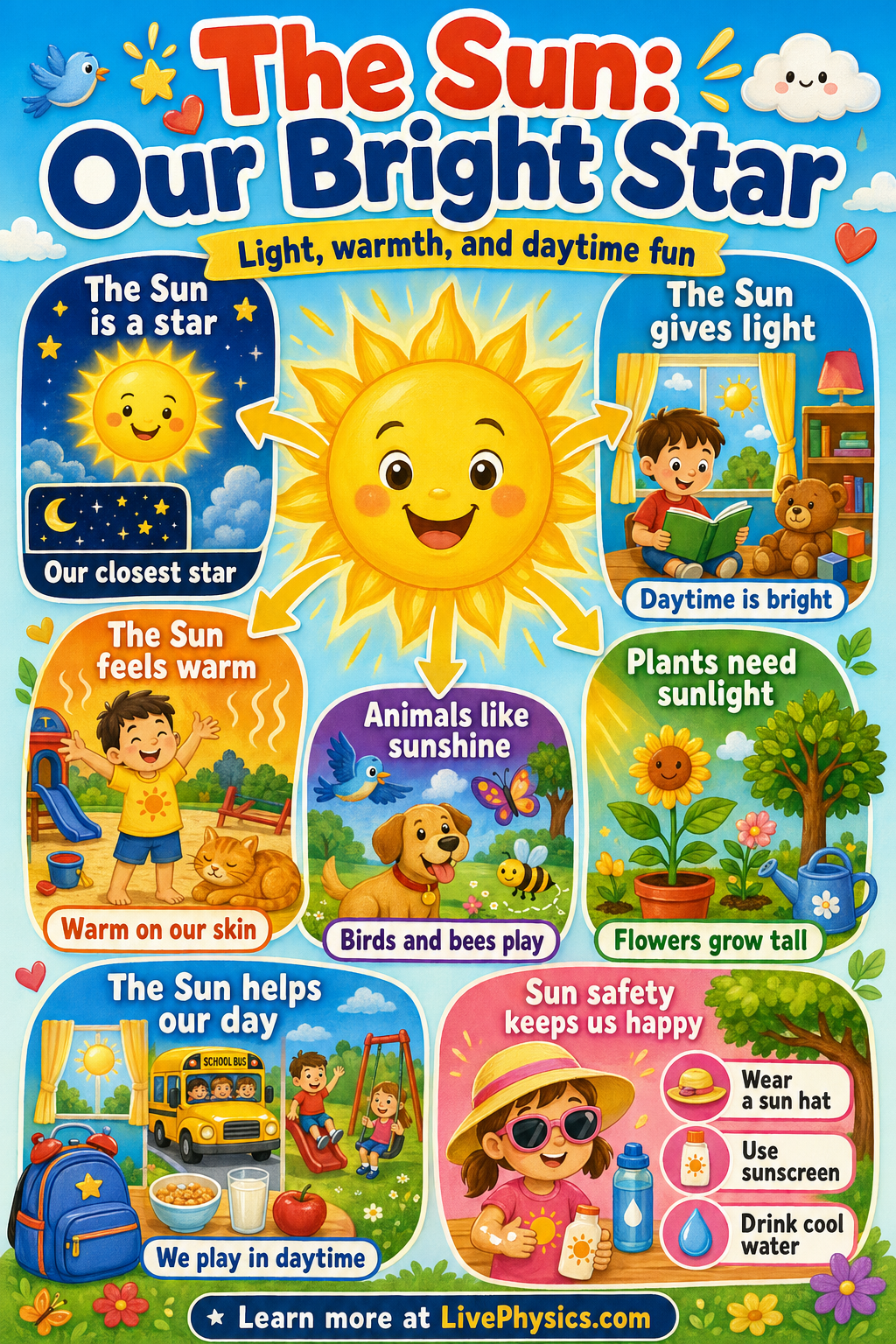 The Sun: Our Bright Star

Light, warmth, and daytime fun

The Sun is a star

Our closest star

The Sun gives light

Daytime is bright

The Sun feels warm

Warm on our skin

Animals like sunshine

Birds and bees play

Plants need sunlight

Flowers grow tall

The Sun helps our day

SCHOOL BUS

We play in daytime

Sun safety keeps us happy

Wear a sun hat

Use sunscreen

Drink cool water

★ Learn more at LivePhysics.com