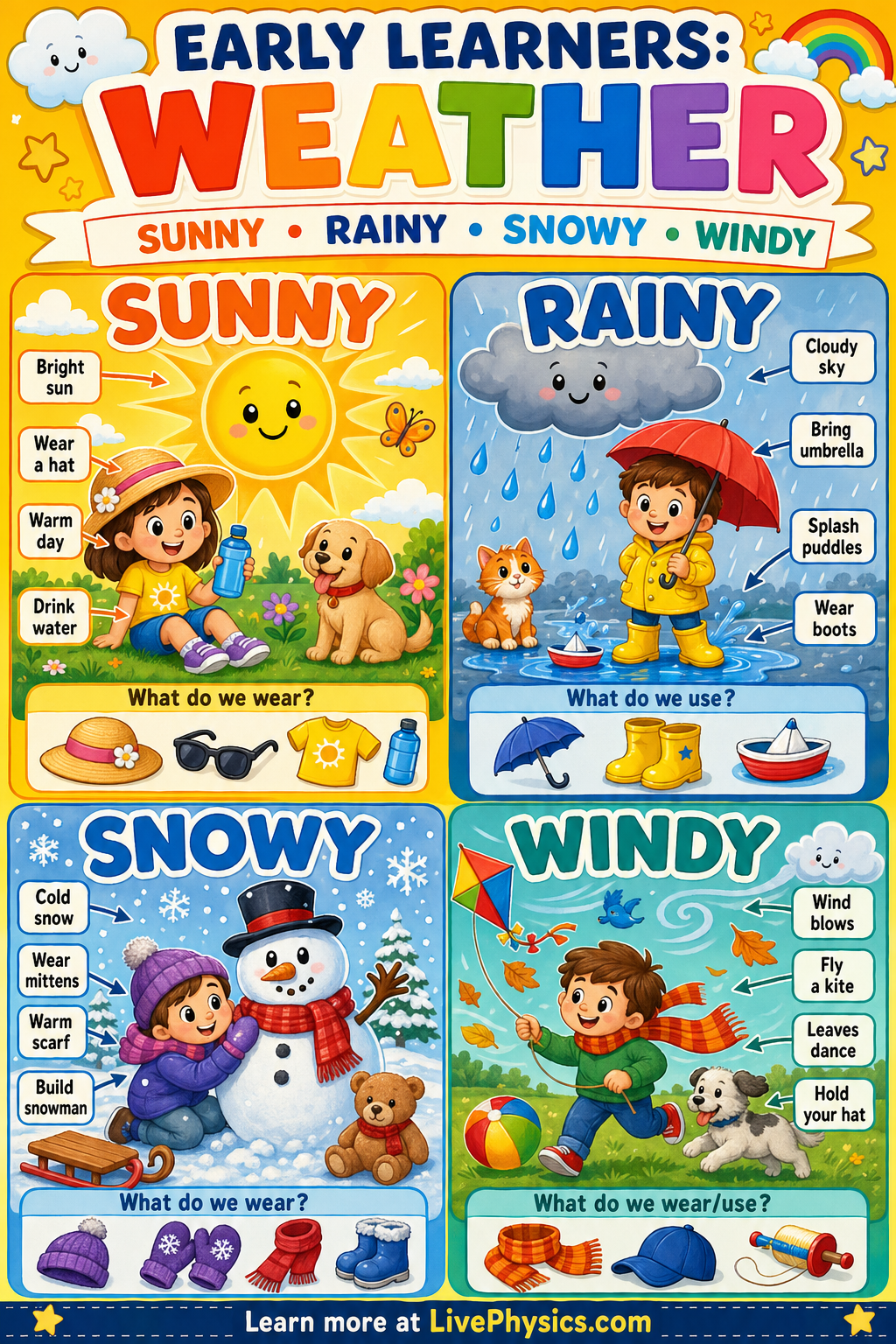 EARLY LEARNERS:
WEATHER

SUNNY • RAINY • SNOWY • WINDY

SUNNY

Bright sun

Wear a hat

Warm day

Drink water

What do we wear?

RAINY

Cloudy sky

Bring umbrella

Splash puddles

Wear boots

What do we use?

SNOWY

Cold snow

Wear mittens

Warm scarf

Build snowman

What do we wear?

WINDY

Wind blows

Fly a kite

Leaves dance

Hold your hat

What do we wear/use?

Learn more at LivePhysics.com