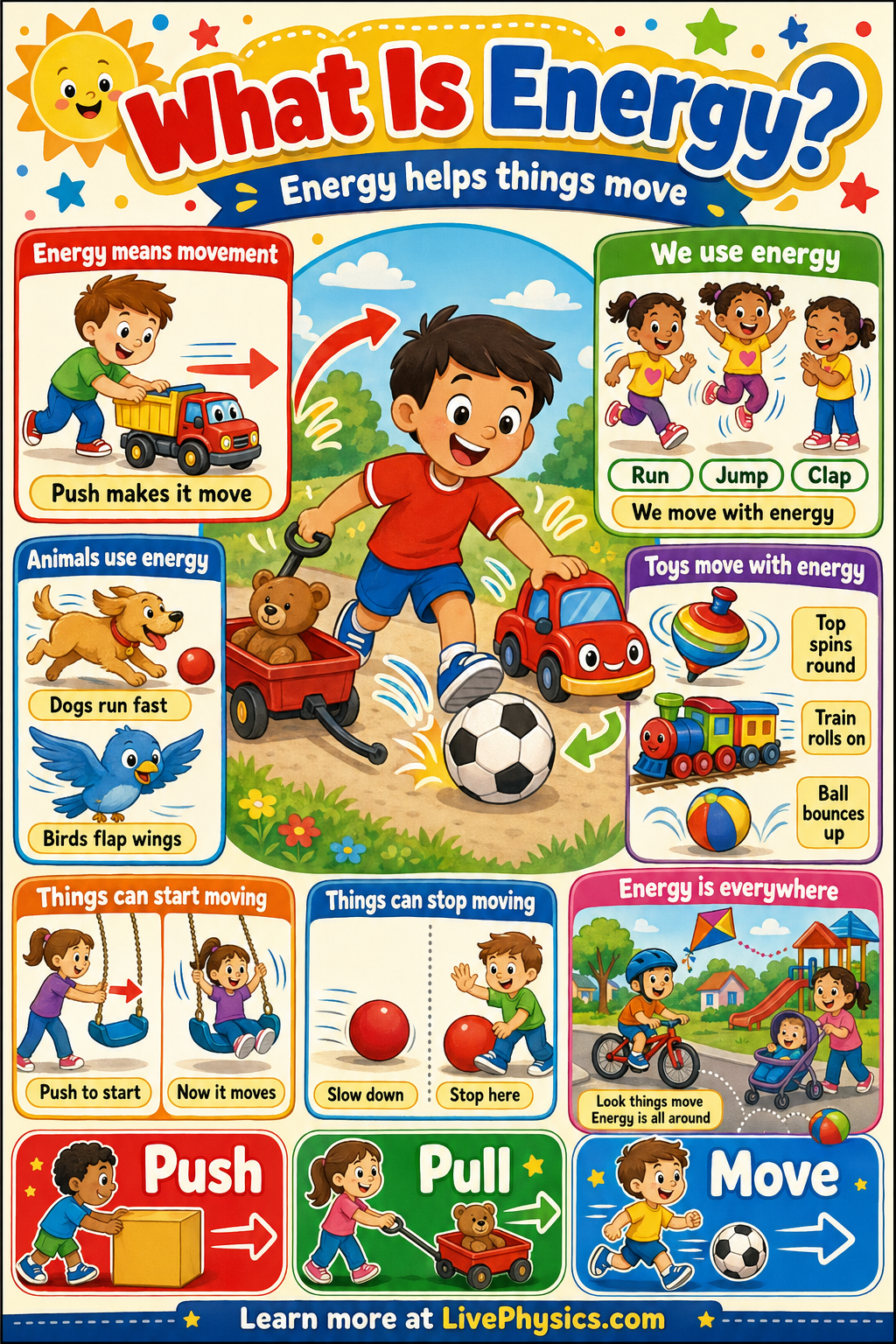 What Is Energy?

Energy helps things move

Energy means movement

Push makes it move

We use energy

Run

Jump

Clap

We move with energy

Animals use energy

Dogs run fast

Birds flap wings

Toys move with energy

Top spins round

Train rolls on

Ball bounces up

Things can start moving

Push to start

Now it moves

Things can stop moving

Slow down

Stop here

Energy is everywhere

Look things move Energy is all around

Push

Pull

Move

Learn more at LivePhysics.com