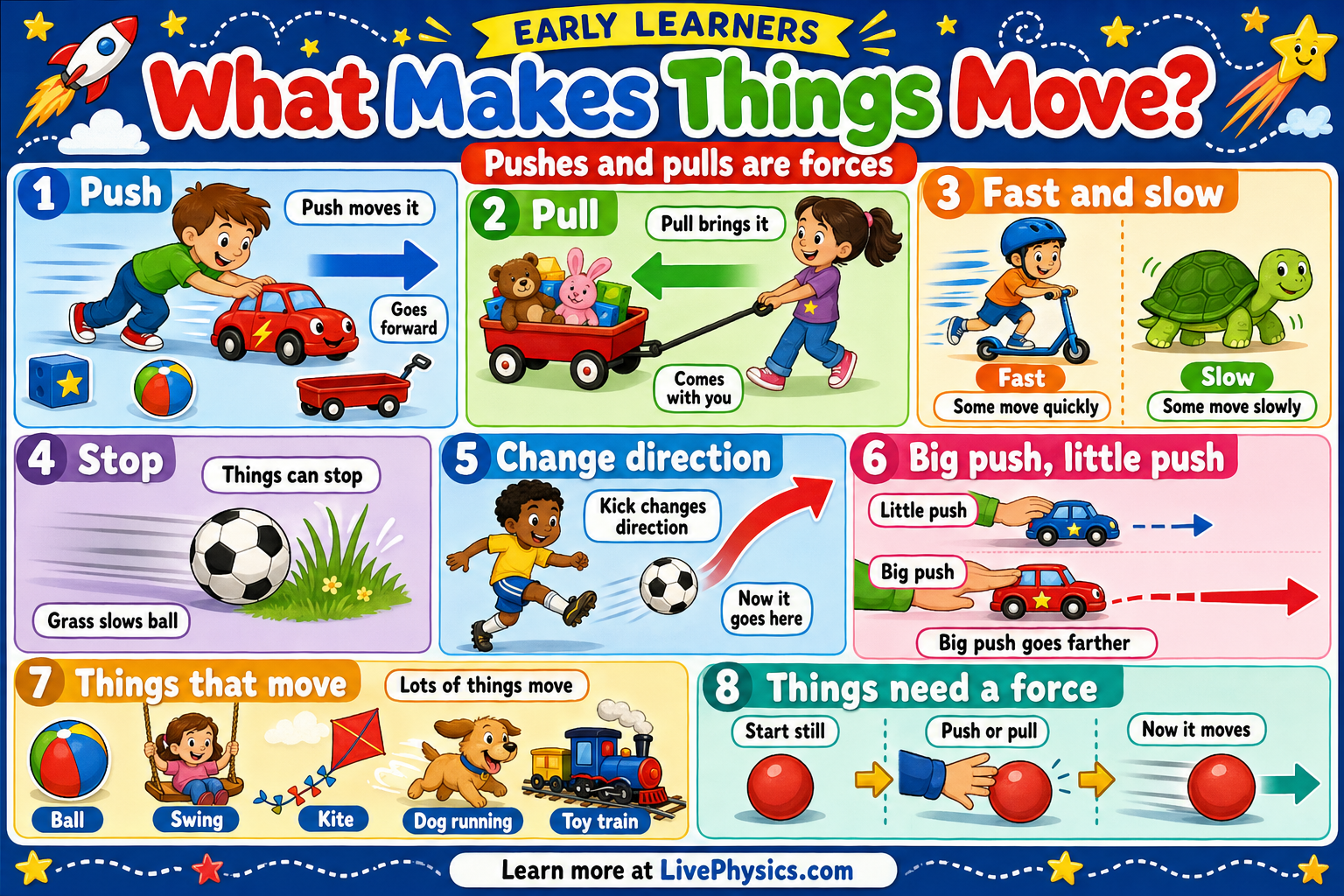 EARLY LEARNERS

What Makes Things Move?

Pushes and pulls are forces

1 Push
Push moves it
Goes forward

2 Pull
Pull brings it
Comes with you

3 Fast and slow
Fast
Some move quickly
Slow
Some move slowly

4 Stop
Things can stop
Grass slows ball

5 Change direction
Kick changes direction
Now it goes here

6 Big push, little push
Little push
Big push
Big push goes farther

7 Things that move
Lots of things move
Ball
Swing
Kite
Dog running
Toy train

8 Things need a force
Start still
Push or pull
Now it moves

Learn more at LivePhysics.com