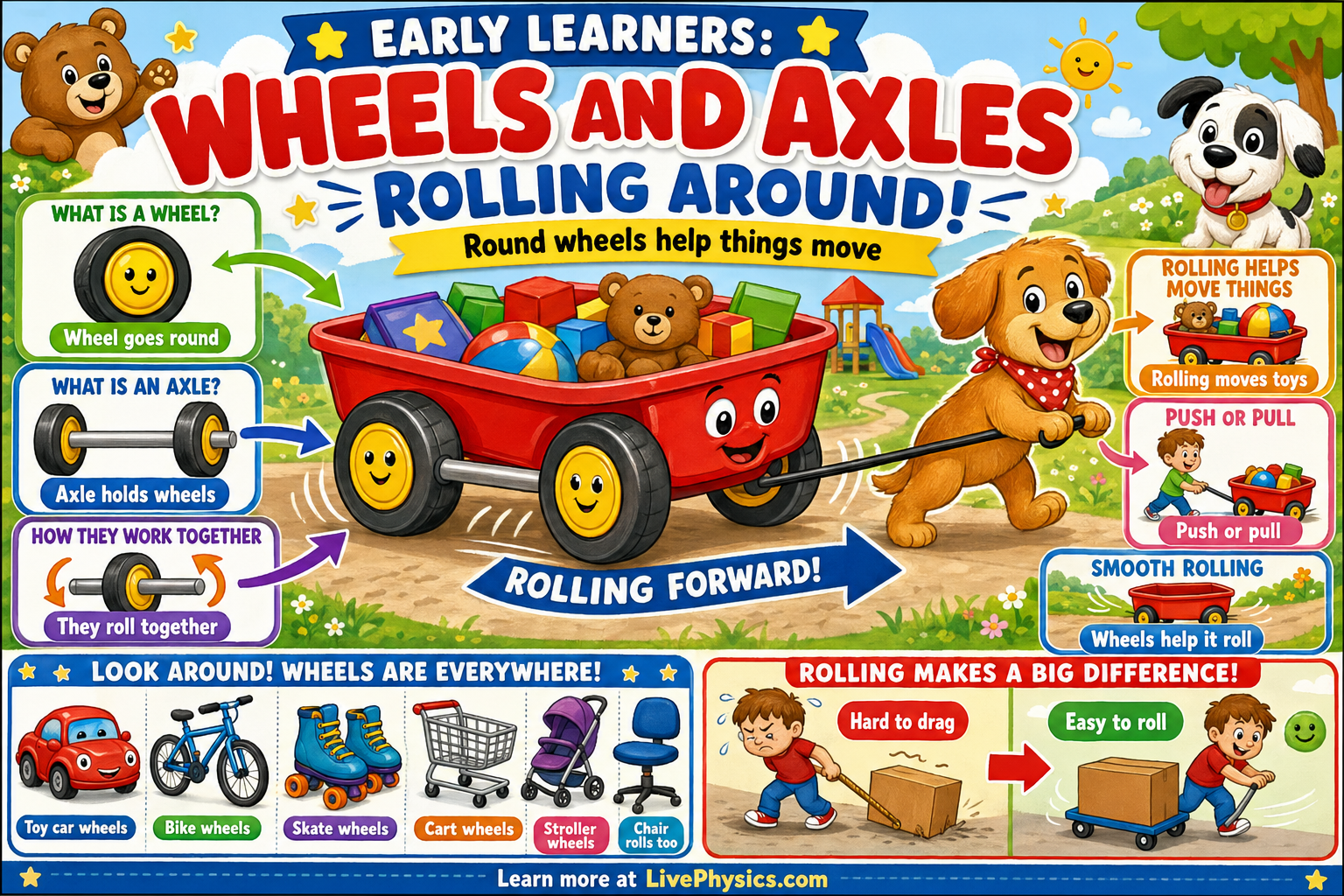 EARLY LEARNERS:
WHEELS AND AXLES
ROLLING AROUND!
Round wheels help things move

WHAT IS A WHEEL?
Wheel goes round

WHAT IS AN AXLE?
Axle holds wheels

HOW THEY WORK TOGETHER
They roll together

ROLLING FORWARD!

ROLLING HELPS MOVE THINGS
Rolling moves toys

PUSH OR PULL
Push or pull

SMOOTH ROLLING
Wheels help it roll

LOOK AROUND! WHEELS ARE EVERYWHERE!
Toy car wheels
Bike wheels
Skate wheels
Cart wheels
Stroller wheels
Chair rolls too

ROLLING MAKES A BIG DIFFERENCE!
Hard to drag
Easy to roll

Learn more at LivePhysics.com