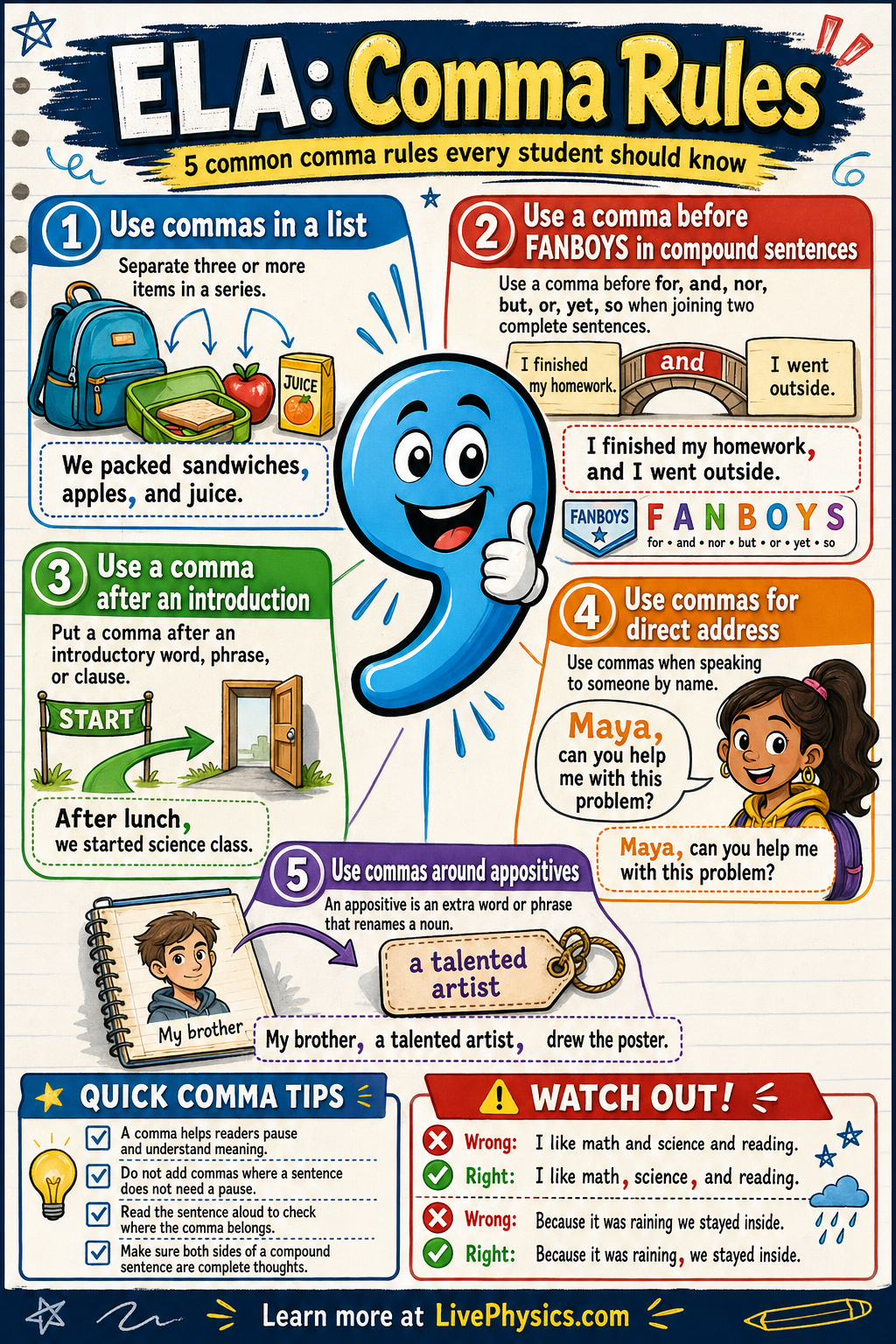 ELA: Comma Rules

5 common comma rules every student should know

1 Use commas in a list

Separate three or more items in a series.

JUICE

We packed sandwiches, apples, and juice.

2 Use a comma before FANBOYS in compound sentences

Use a comma before for, and, nor, but, or, yet, so when joining two complete sentences.

I finished my homework. and I went outside.

I finished my homework, and I went outside.

FANBOYS F A N B O Y S for • and • nor • but • or • yet • so

3 Use a comma after an introduction

Put a comma after an introductory word, phrase, or clause.

START

After lunch, we started science class.

4 Use commas for direct address

Use commas when speaking to someone by name.

Maya, can you help me with this problem?

Maya, can you help me with this problem?

5 Use commas around appositives

An appositive is an extra word or phrase that renames a noun.

My brother

a talented artist

My brother, a talented artist, drew the poster.

QUICK COMMA TIPS

A comma helps readers pause and understand meaning.

Do not add commas where a sentence does not need a pause.

Read the sentence aloud to check where the comma belongs.

Make sure both sides of a compound sentence are complete thoughts.

WATCH OUT!

Wrong: I like math and science and reading.

Right: I like math, science, and reading.

Wrong: Because it was raining we stayed inside.

Right: Because it was raining, we stayed inside.

Learn more at LivePhysics.com