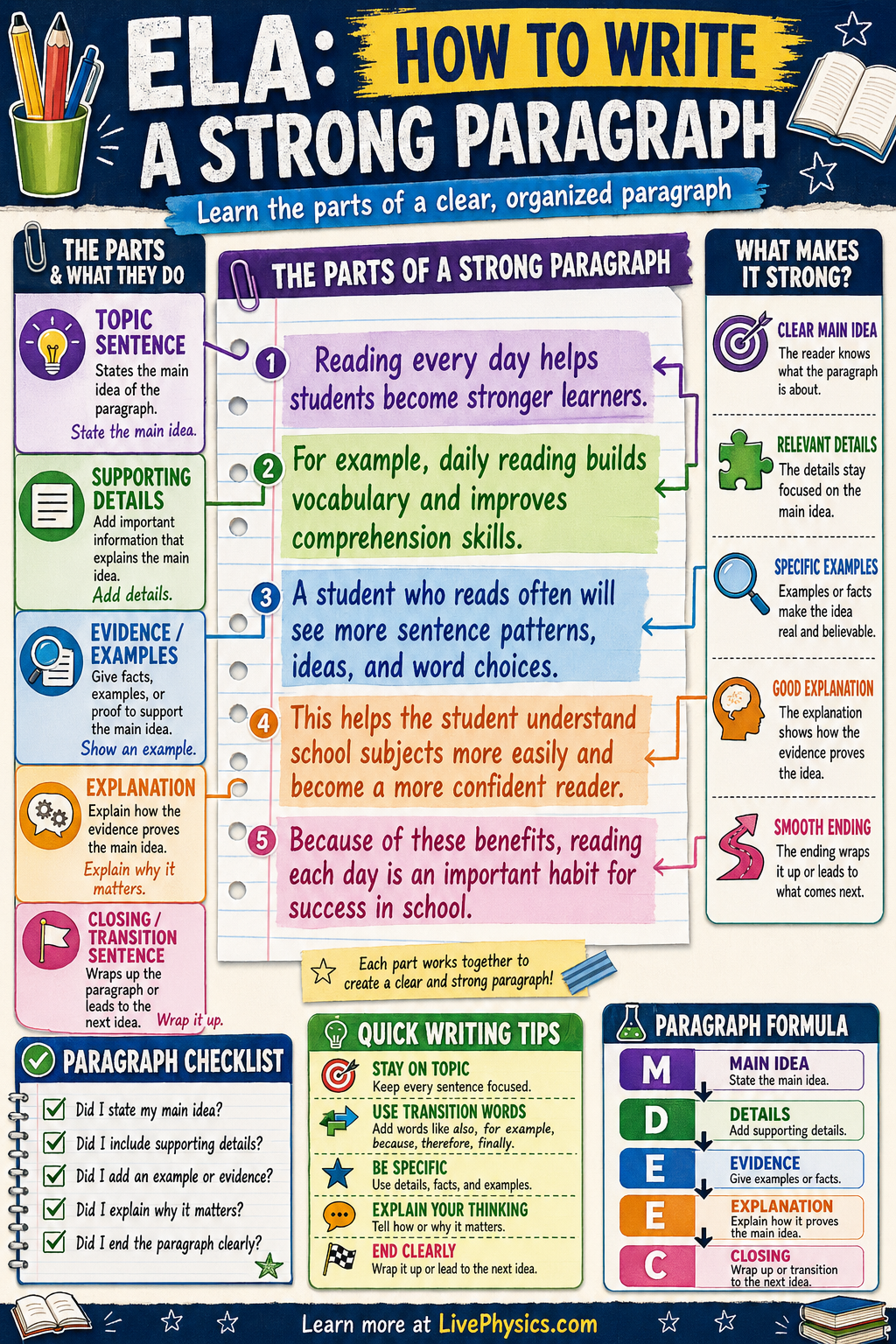 ELA: HOW TO WRITE A STRONG PARAGRAPH

Learn the parts of a clear, organized paragraph

THE PARTS & WHAT THEY DO

TOPIC SENTENCE
States the main idea of the paragraph.
State the main idea.

SUPPORTING DETAILS
Add important information that explains the main idea.
Add details.

EVIDENCE / EXAMPLES
Give facts, examples, or proof to support the main idea.
Show an example.

EXPLANATION
Explain how the evidence proves the main idea.
Explain why it matters.

CLOSING / TRANSITION SENTENCE
Wraps up the paragraph or leads to the next idea.
Wrap it up.

THE PARTS OF A STRONG PARAGRAPH

1 Reading every day helps students become stronger learners.

2 For example, daily reading builds vocabulary and improves comprehension skills.

3 A student who reads often will see more sentence patterns, ideas, and word choices.

4 This helps the student understand school subjects more easily and become a more confident reader.

5 Because of these benefits, reading each day is an important habit for success in school.

Each part works together to create a clear and strong paragraph!

WHAT MAKES IT STRONG?

CLEAR MAIN IDEA
The reader knows what the paragraph is about.

RELEVANT DETAILS
The details stay focused on the main idea.

SPECIFIC EXAMPLES
Examples or facts make the idea real and believable.

GOOD EXPLANATION
The explanation shows how the evidence proves the idea.

SMOOTH ENDING
The ending wraps it up or leads to what comes next.

PARAGRAPH CHECKLIST
Did I state my main idea?
Did I include supporting details?
Did I add an example or evidence?
Did I explain why it matters?
Did I end the paragraph clearly?

QUICK WRITING TIPS
STAY ON TOPIC
Keep every sentence focused.
USE TRANSITION WORDS
Add words like also, for example, because, therefore, finally.
BE SPECIFIC
Use details, facts, and examples.
EXPLAIN YOUR THINKING
Tell how or why it matters.
END CLEARLY
Wrap it up or lead to the next idea.

PARAGRAPH FORMULA
M MAIN IDEA
State the main idea.
D DETAILS
Add supporting details.
E EVIDENCE
Give examples or facts.
E EXPLANATION
Explain how it proves the main idea.
C CLOSING
Wrap up or transition to the next idea.

Learn more at LivePhysics.com