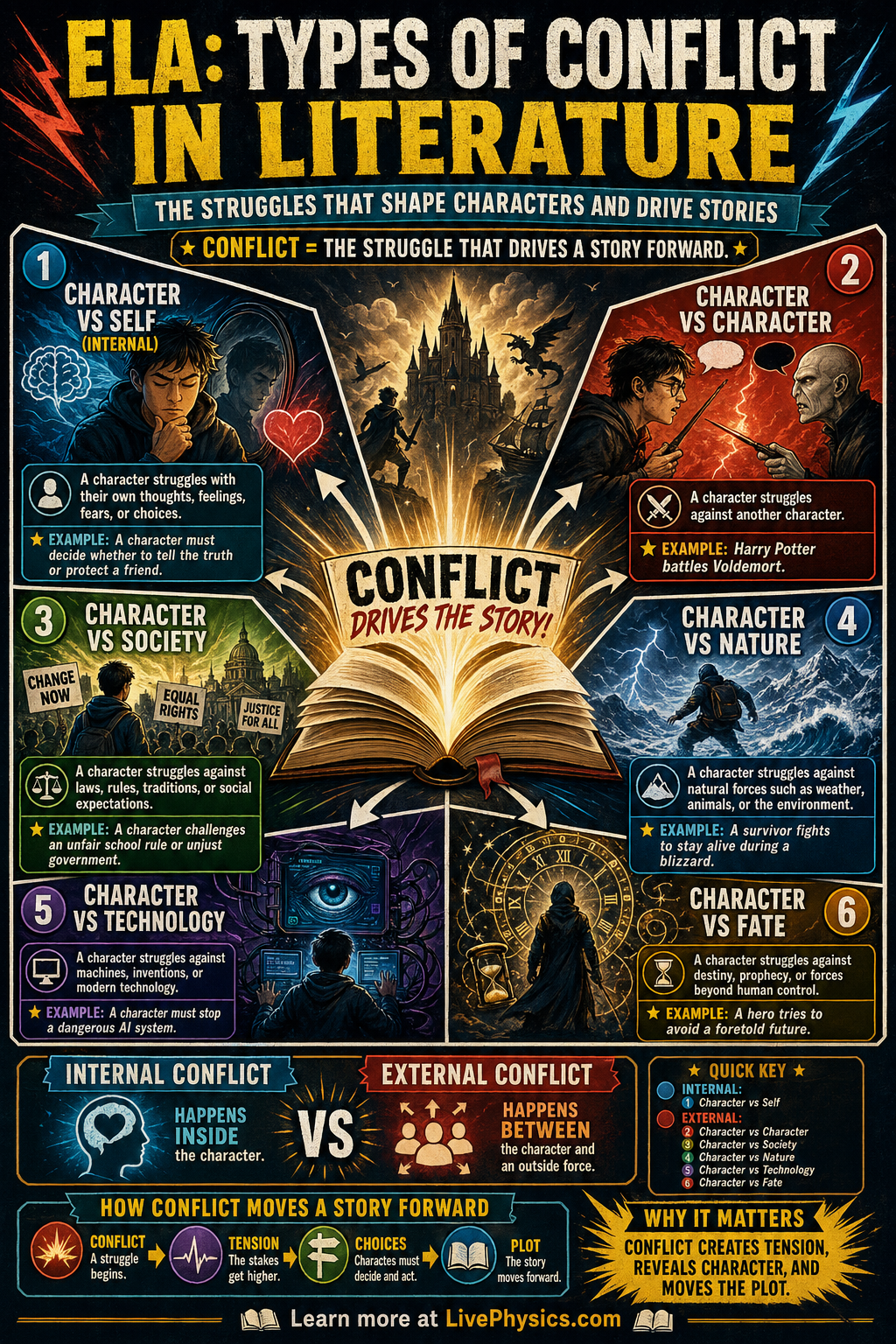 ELA: TYPES OF CONFLICT IN LITERATURE

THE STRUGGLES THAT SHAPE CHARACTERS AND DRIVE STORIES

★ CONFLICT = THE STRUGGLE THAT DRIVES A STORY FORWARD. ★

1 CHARACTER VS SELF (INTERNAL)

A character struggles with their own thoughts, feelings, fears, or choices.

★ EXAMPLE: A character must decide whether to tell the truth or protect a friend.

2 CHARACTER VS CHARACTER

A character struggles against another character.

★ EXAMPLE: Harry Potter battles Voldemort.

CONFLICT DRIVES THE STORY!

3 CHARACTER VS SOCIETY

CHANGE NOW

EQUAL RIGHTS

JUSTICE FOR ALL

A character struggles against laws, rules, traditions, or social expectations.

★ EXAMPLE: A character challenges an unfair school rule or unjust government.

4 CHARACTER VS NATURE

A character struggles against natural forces such as weather, animals, or the environment.

★ EXAMPLE: A survivor fights to stay alive during a blizzard.

5 CHARACTER VS TECHNOLOGY

A character struggles against machines, inventions, or modern technology.

★ EXAMPLE: A character must stop a dangerous AI system.

6 CHARACTER VS FATE

A character struggles against destiny, prophecy, or forces beyond human control.

★ EXAMPLE: A hero tries to avoid a foretold future.

INTERNAL CONFLICT

HAPPENS INSIDE the character.

VS

EXTERNAL CONFLICT

HAPPENS BETWEEN the character and an outside force.

★ QUICK KEY ★
INTERNAL:
1 Character vs Self
EXTERNAL:
2 Character vs Character
3 Character vs Society
4 Character vs Nature
5 Character vs Technology
6 Character vs Fate

HOW CONFLICT MOVES A STORY FORWARD

CONFLICT A struggle begins.

TENSION The stakes get higher.

CHOICES Charactes must decide and act.

PLOT The story moves forward.

WHY IT MATTERS

CONFLICT CREATES TENSION, REVEALS CHARACTER, AND MOVES THE PLOT.

Learn more at LivePhysics.com